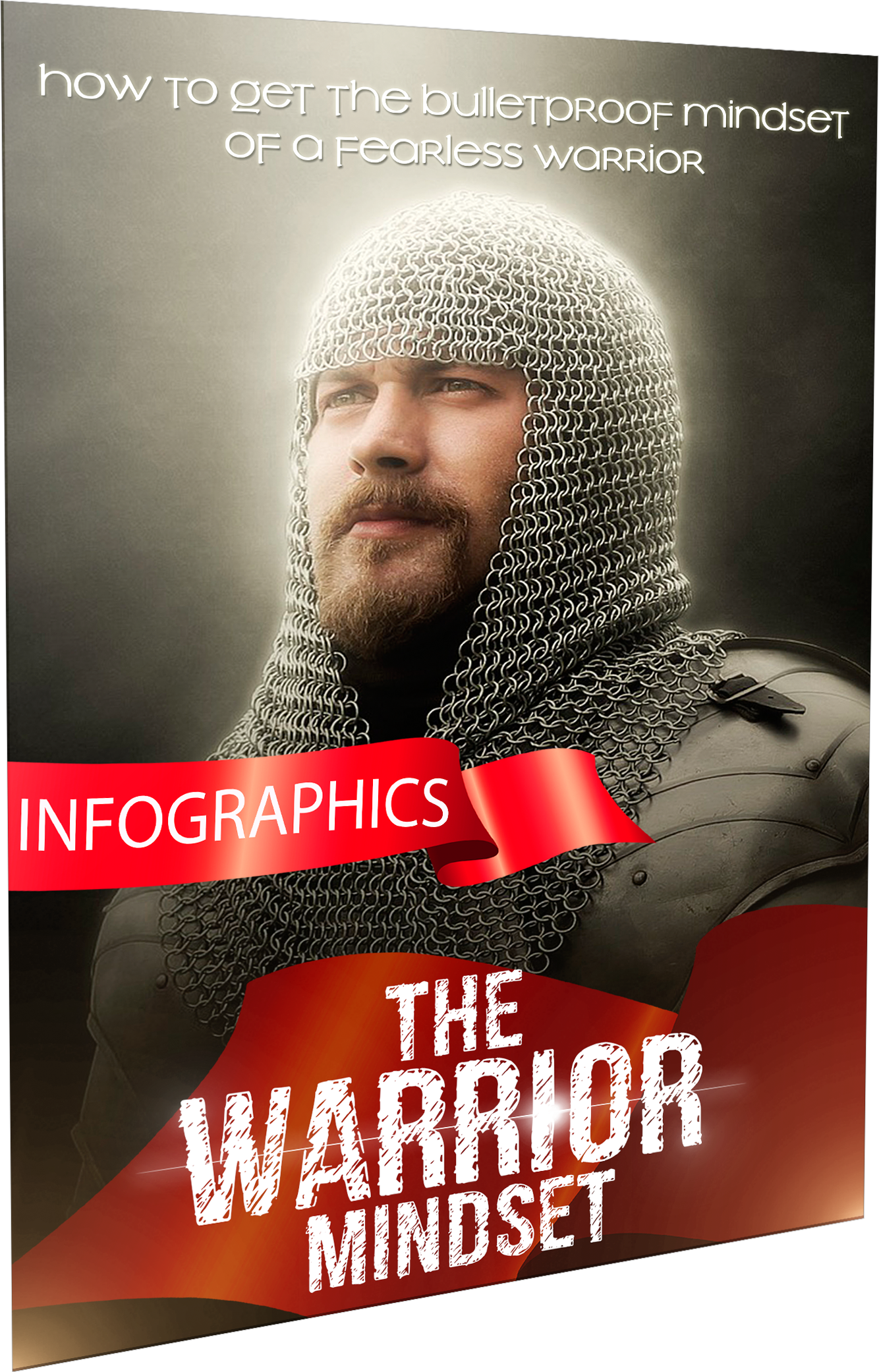 how to get the bulletproof mindset of a fearless warrior

INFOGRAPHICS

THE WARRIOR MINDSET